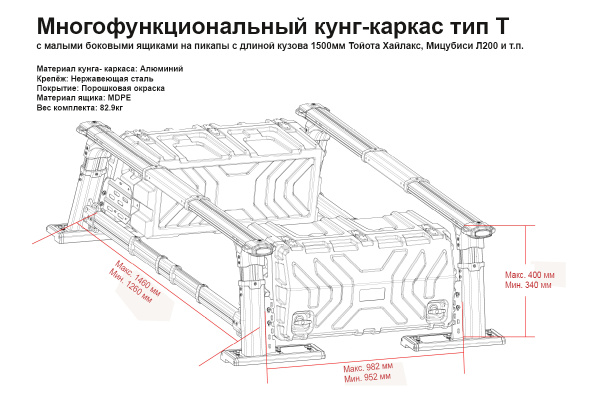 Многофункциональный кунг-каркас тип Т

с малыми боковыми ящиками на пикапы с длиной кузова 1500мм Тойота Хайлакс, Мицубиси Л200 и т.п.

Материал кунга- каркаса: Алюминий
Крепёж: Нержавеющая сталь
Покрытие: Порошковая окраска
Материал ящика: MDPE
Вес комплекта: 82.9кг

Макс. 1460 мм
Мин. 1260 мм

Макс. 400 мм
Мин. 340 мм

Макс. 982 мм
Мин. 952 мм